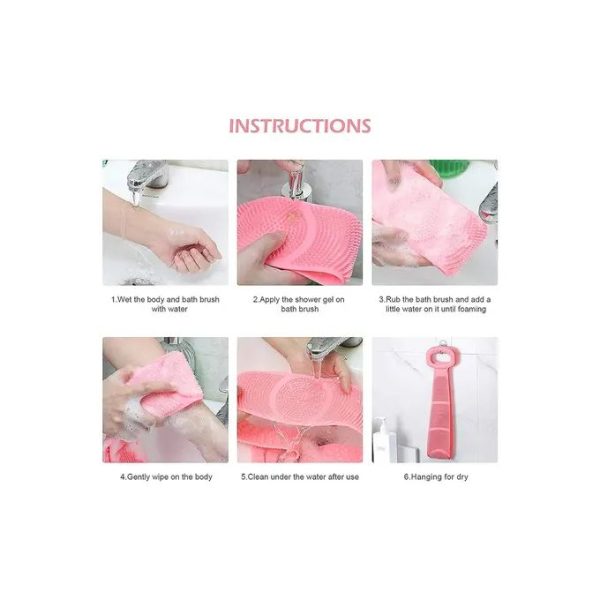 INSTRUCTIONS

1.Wet the body and bath brush with water

2.Apply the shower gel on bath brush

3.Rub the bath brush and add a little water on it until foaming

4.Gently wipe on the body

5.Clean under the water after use

6.Hanging for dry